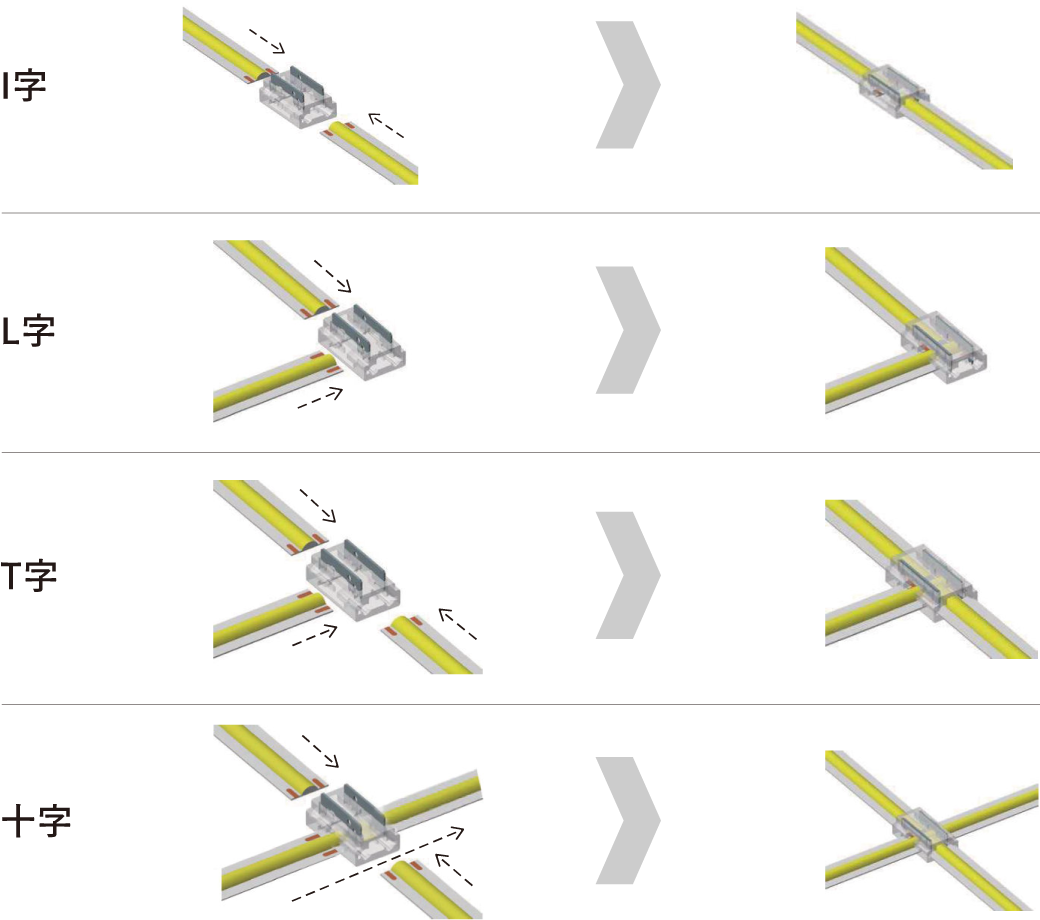 I字

L字

T字

十字