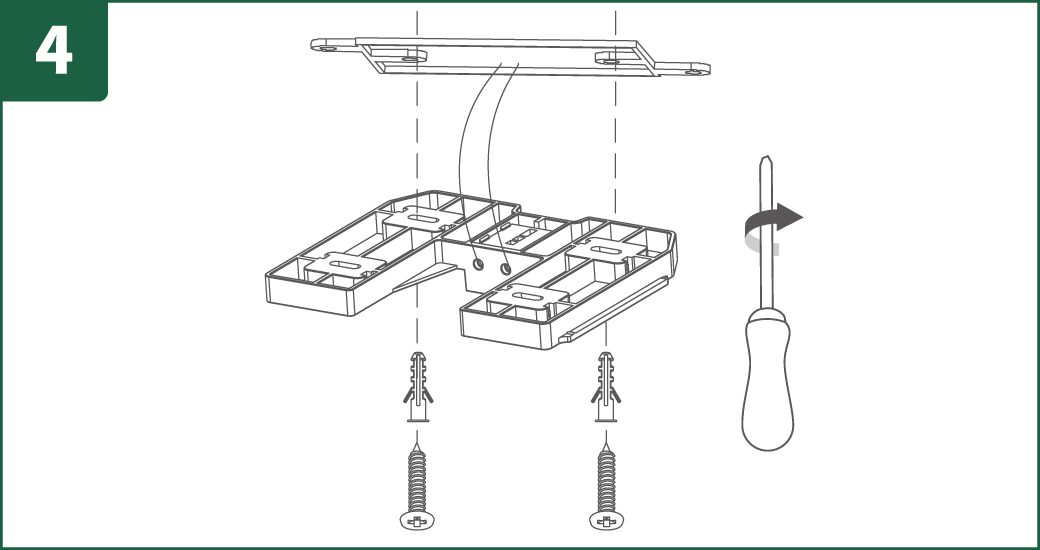 4