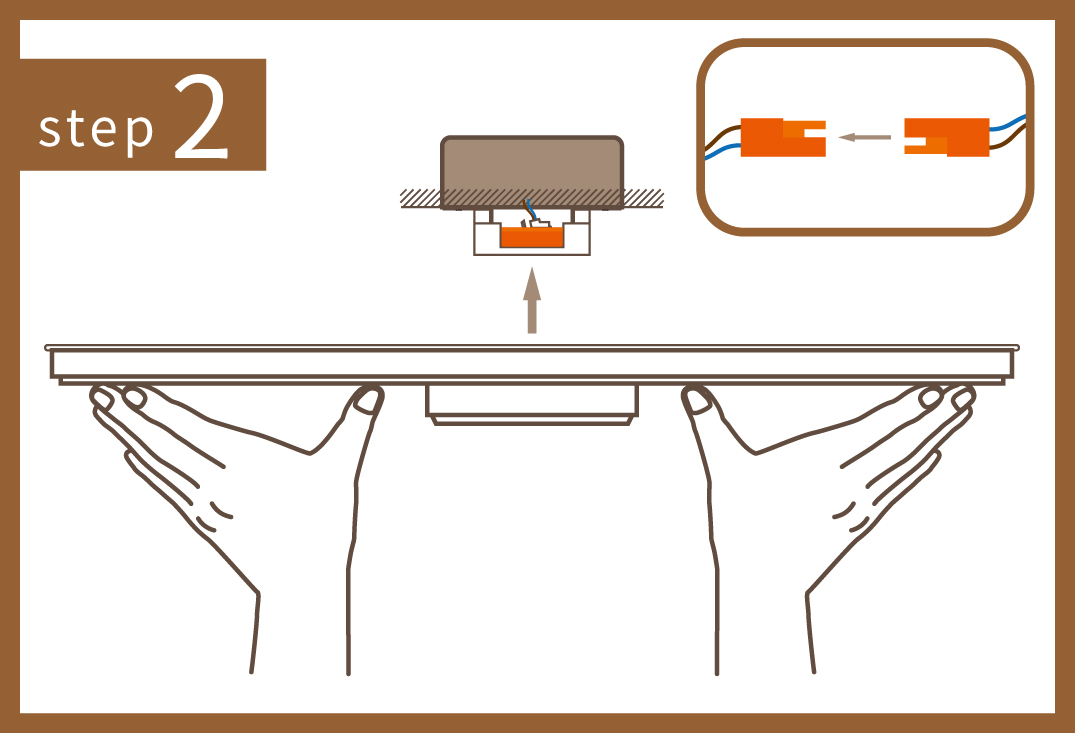 step 2