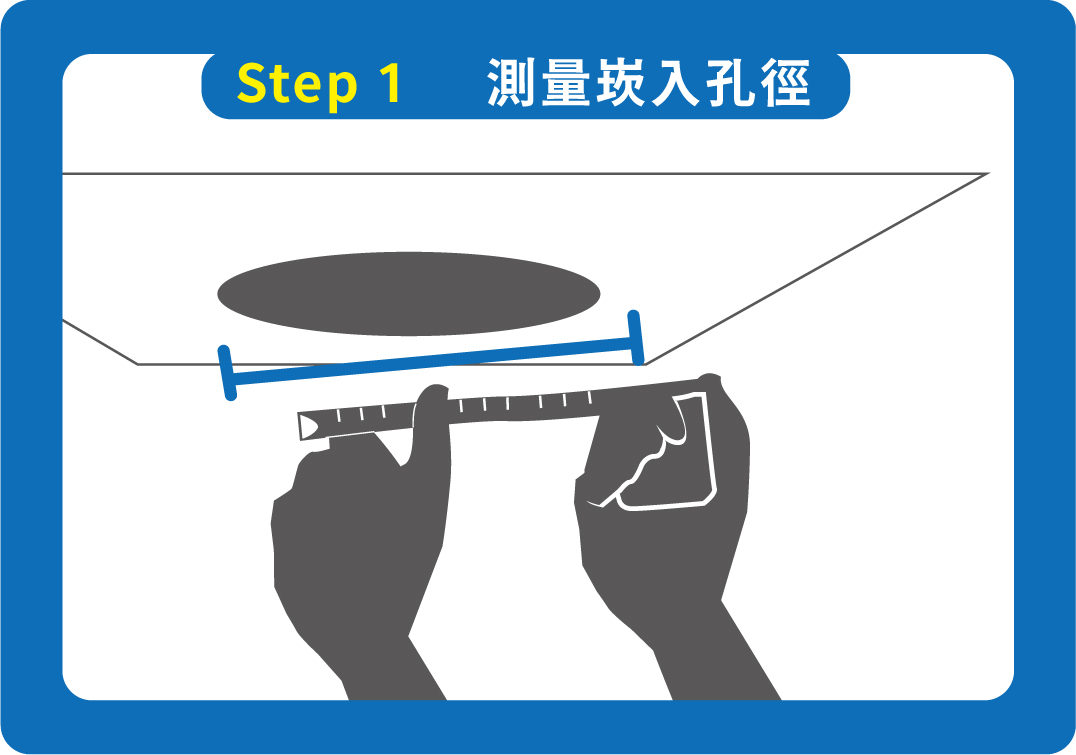 Step 1 測量崁入孔徑