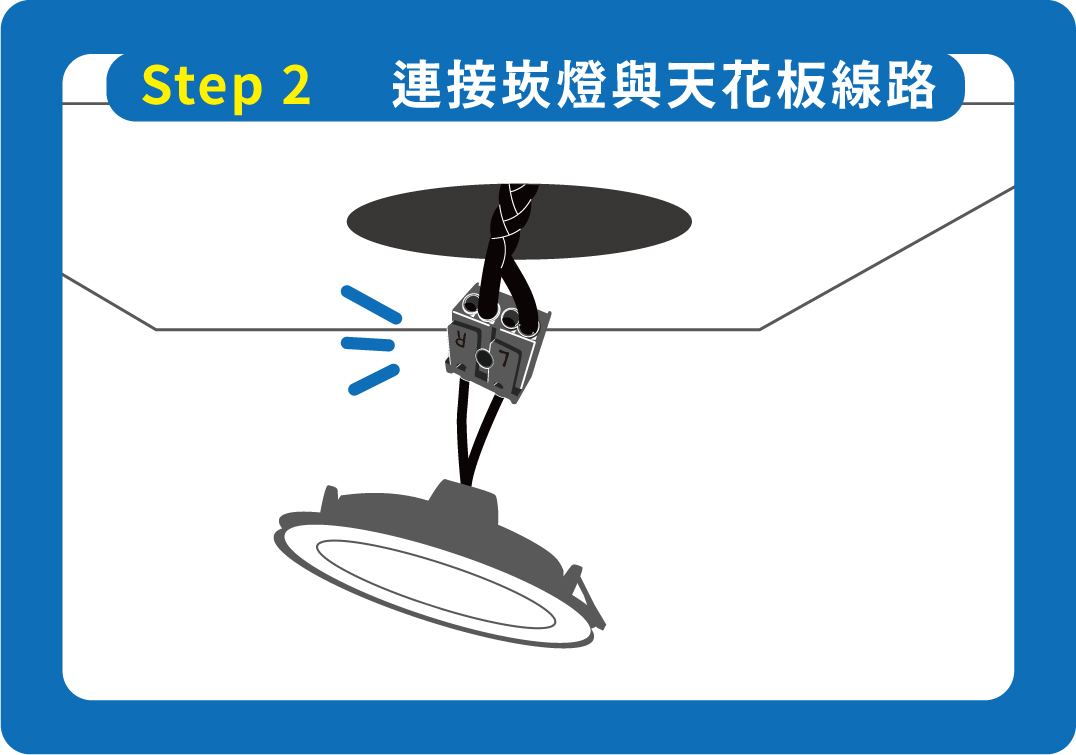 Step 2 連接崁燈與天花板線路

R L