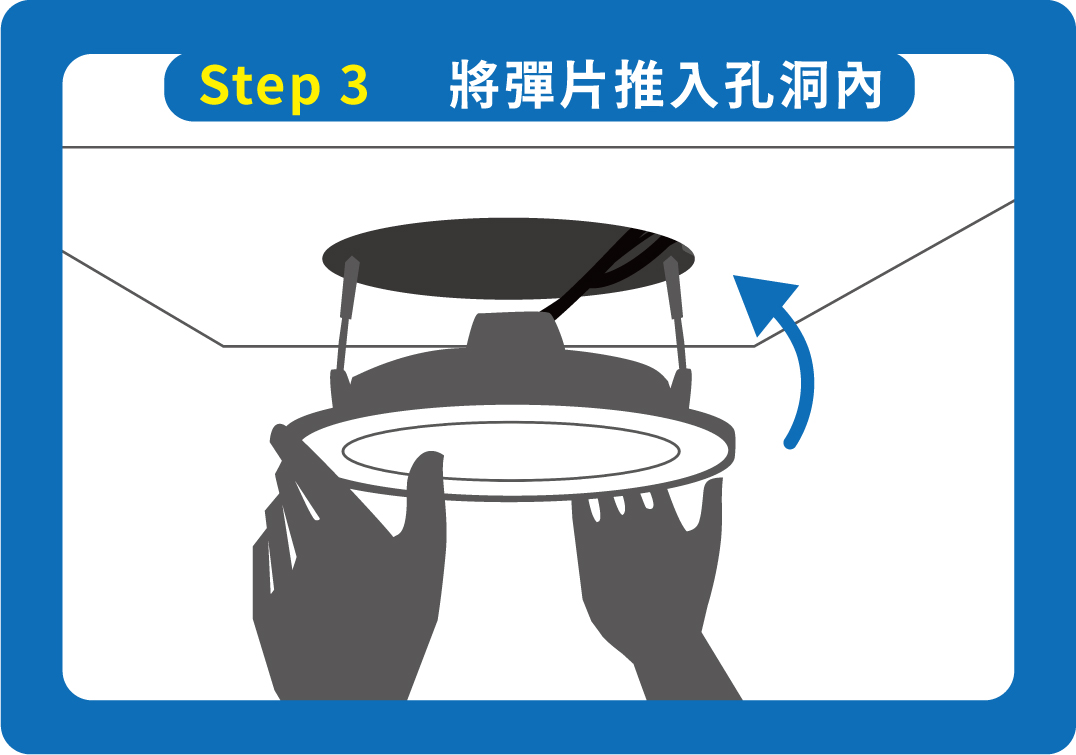 Step 3 將彈片推入孔洞內