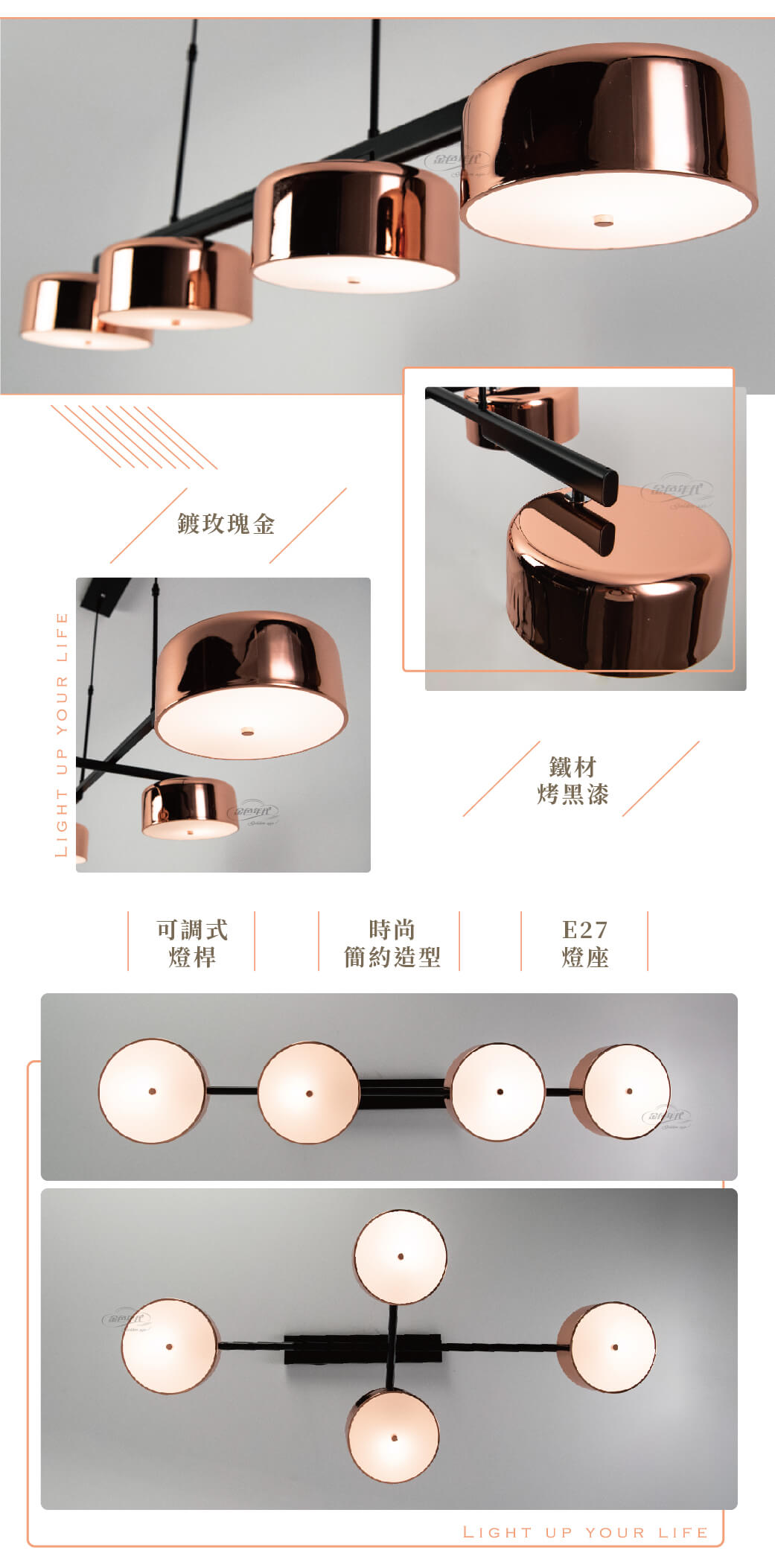 金色年代

鍍玫瑰金

金色年代

LIGHT UP YOUR LIFE

金色年代

鐵材
烤黑漆

可調式
燈桿

時尚
簡約造型

E27
燈座

金色年代

金色年代

LIGHT UP YOUR LIFE