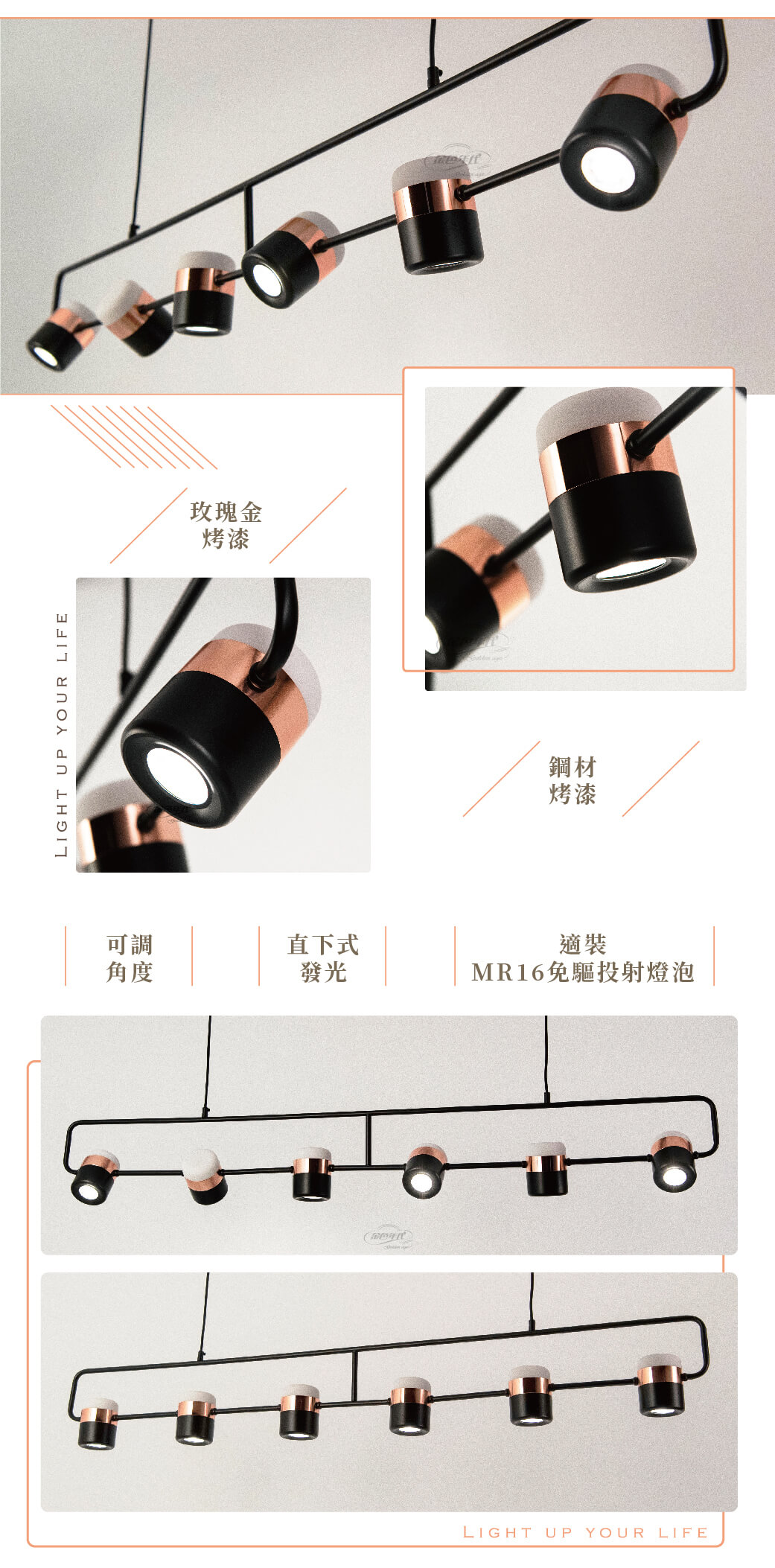 玫瑰金
烤漆

LIGHT UP YOUR LIFE

鋼材
烤漆

可調
角度

直下式
發光

適裝
MR16免驅投射燈泡

LIGHT UP YOUR LIFE