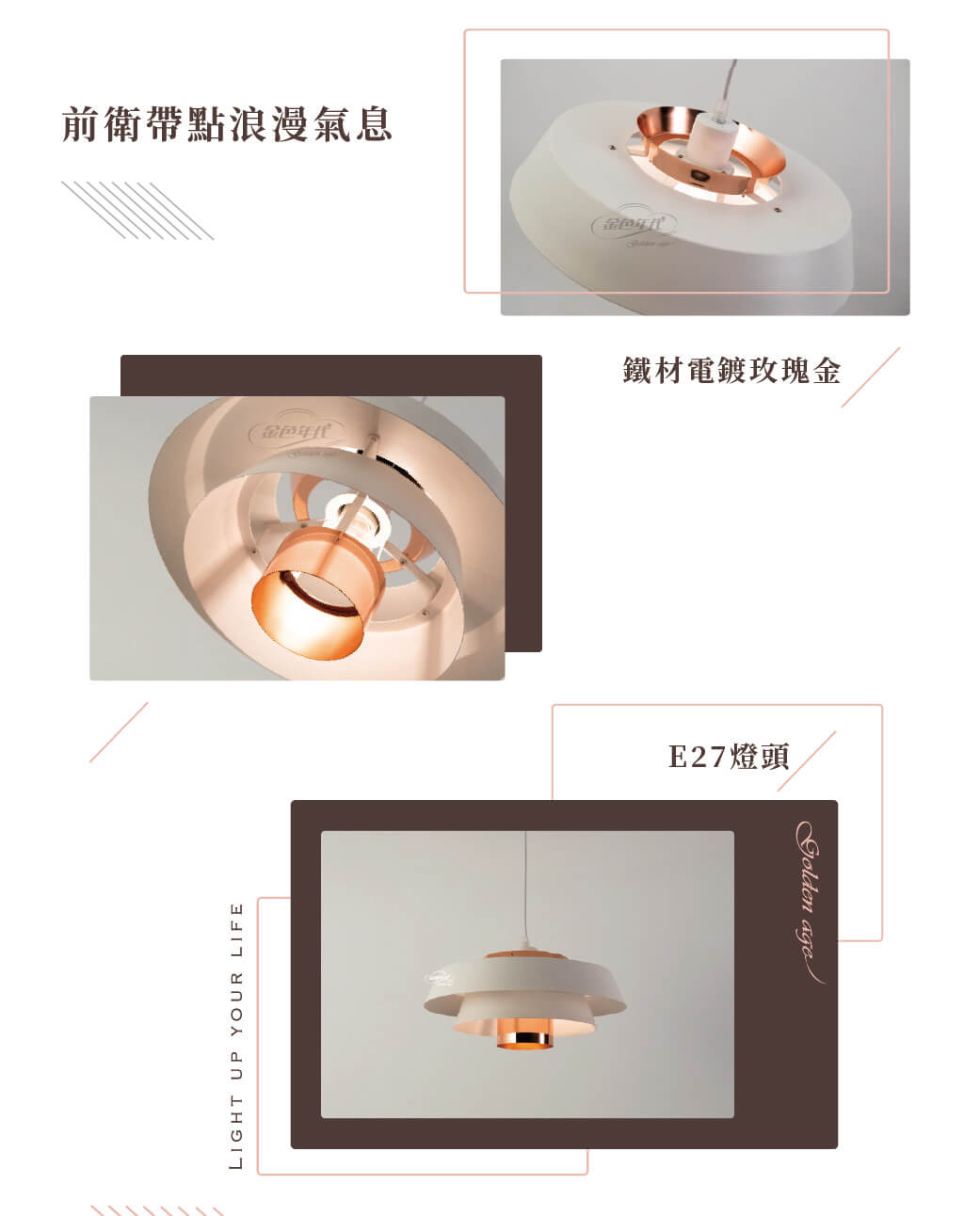 前衛帶點浪漫氣息

金色年代
Golden age

鐵材電鍍玫瑰金

金色年代
Golden age

E27燈頭

Golden age

LIGHT UP YOUR LIFE