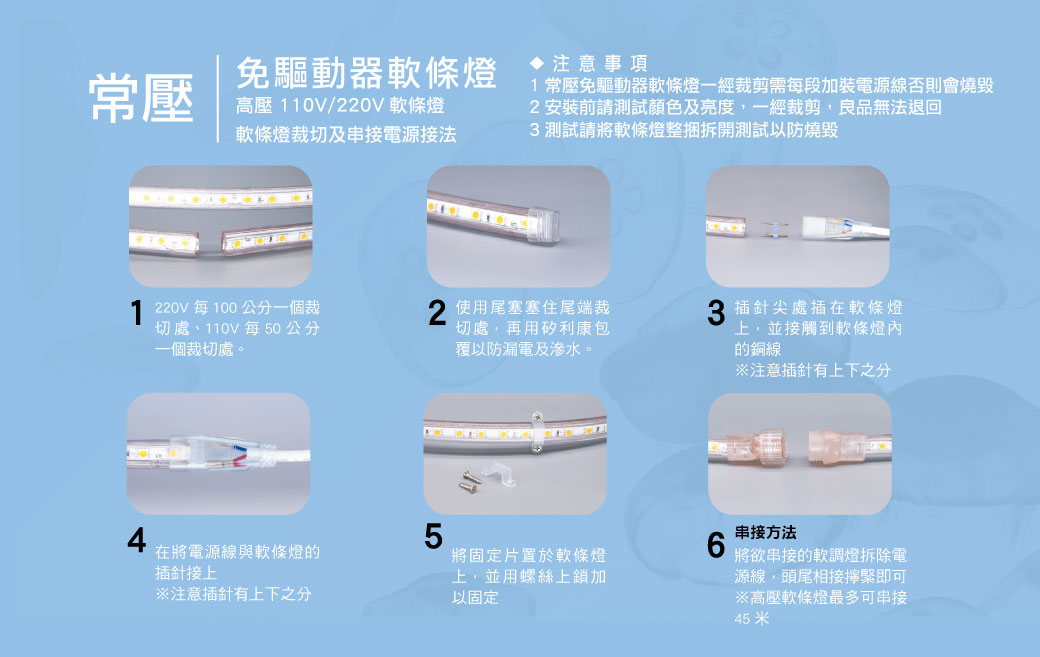 常壓

免驅動器軟條燈
高壓 110V/220V 軟條燈
軟條燈裁切及串接電源接法

◆ 注 意 事 項
1 常壓免驅動器軟條燈一經裁剪需每段加裝電源線否則會燒毀
2 安裝前請測試顏色及亮度，一經裁剪，良品無法退回
3 測試請將軟條燈整捆拆開測試以防燒毀

1 220V 每 100 公分一個裁切處、110V 每 50 公分一個裁切處。

2 使用尾塞塞住尾端裁切處，再用矽利康包覆以防漏電及滲水。

3 插針尖處插在軟條燈上，並接觸到軟條燈內的銅線
※注意插針有上下之分

4 在將電源線與軟條燈的插針接上
※注意插針有上下之分

5 將固定片置於軟條燈上，並用螺絲上鎖加以固定

6 串接方法
將欲串接的軟調燈拆除電源線，頭尾相接擰緊即可
※高壓軟條燈最多可串接 45 米